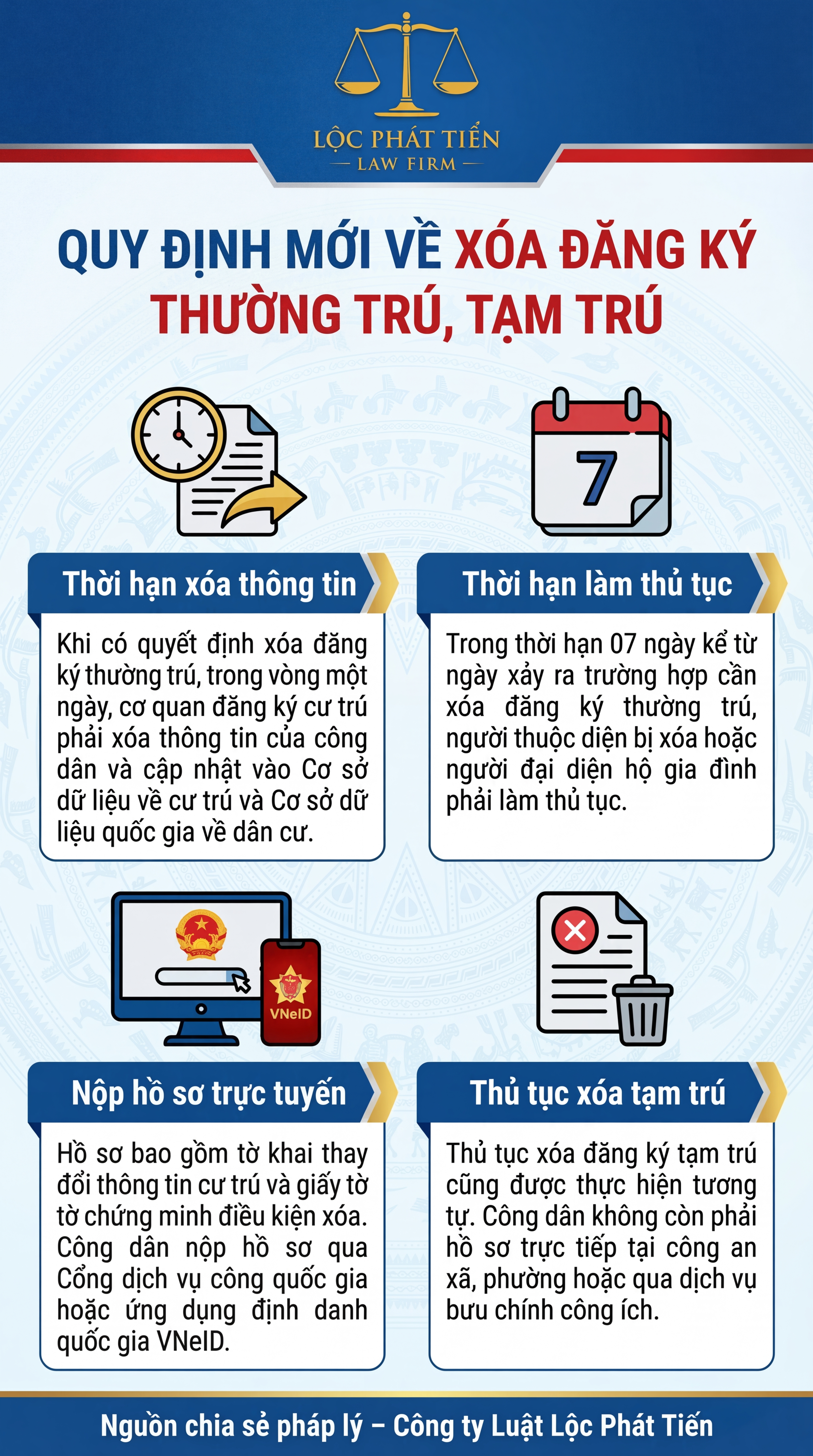 LỘC PHÁT TIẾN
— LAW FIRM —

QUY ĐỊNH MỚI VỀ XÓA ĐĂNG KÝ THƯỜNG TRÚ, TẠM TRÚ

7

Thời hạn xóa thông tin

Khi có quyết định xóa đăng ký thường trú, trong vòng một ngày, cơ quan đăng ký cư trú phải xóa thông tin của công dân và cập nhật vào Cơ sở dữ liệu về cư trú và Cơ sở dữ liệu quốc gia về dân cư.

Thời hạn làm thủ tục

Trong thời hạn 07 ngày kể từ ngày xảy ra trường hợp cần xóa đăng ký thường trú, người thuộc diện bị xóa hoặc người đại diện hộ gia đình phải làm thủ tục.

VNeID

Nộp hồ sơ trực tuyến

Hồ sơ bao gồm tờ khai thay đổi thông tin cư trú và giấy tờ tờ chứng minh điều kiện xóa. Công dân nộp hồ sơ qua Cổng dịch vụ công quốc gia hoặc ứng dụng định danh quốc gia VNeID.

Thủ tục xóa tạm trú

Thủ tục xóa đăng ký tạm trú cũng được thực hiện tương tự. Công dân không còn phải hồ sơ trực tiếp tại công an xã, phường hoặc qua dịch vụ bưu chính công ích.

Nguồn chia sẻ pháp lý – Công ty Luật Lộc Phát Tiến